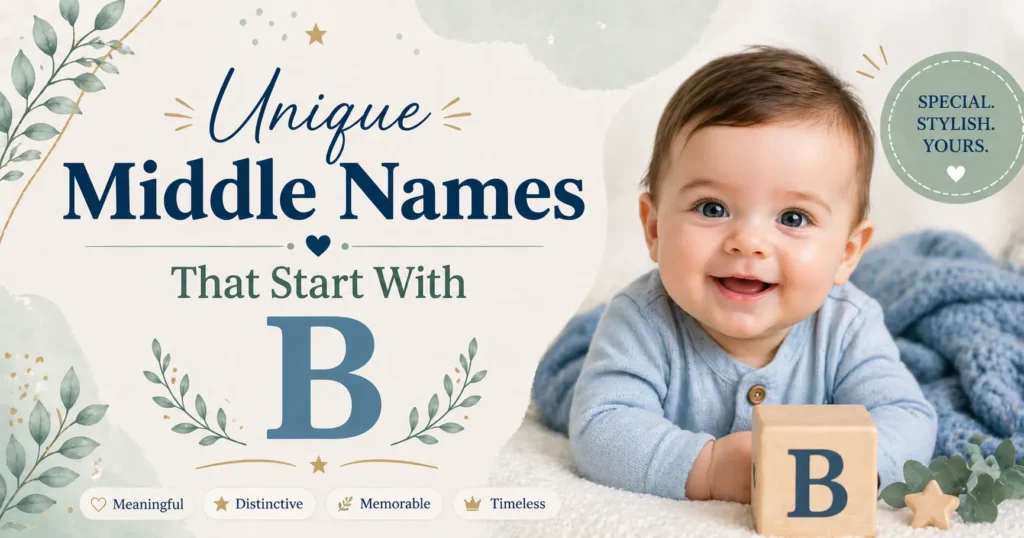 Unique
Middle Names
That Start With
B

SPECIAL.
STYLISH.
YOURS.

B

Meaningful
Distinctive
Memorable
Timeless